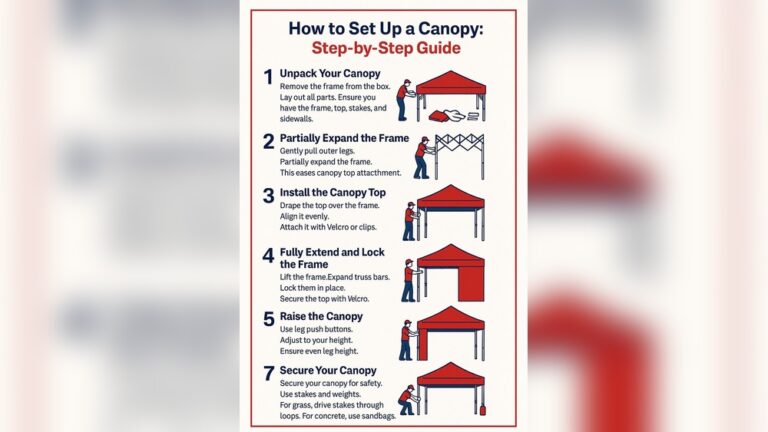 How to Set Up a Canopy:
Step-by-Step Guide

1 Unpack Your Canopy
Remove the frame from the box. Lay out all parts. Ensure you have the frame, top, stakes, and sidewalls.

2 Partially Expand the Frame
Gently pull outer legs. Partially expand the frame. This eases canopy top attachment.

3 Install the Canopy Top
Drape the top over the frame. Align it evenly. Attach it with Velcro or clips.

4 Fully Extend and Lock the Frame
Lift the frame.Expand truss bars. Lock them in place. Secure the top with Velcro.

5 Raise the Canopy
Use leg push buttons. Adjust to your height. Ensure even leg height.

7 Secure Your Canopy
Secure your canopy for safety. Use stakes and weights. For grass, drive stakes through loops. For concrete, use sandbags.