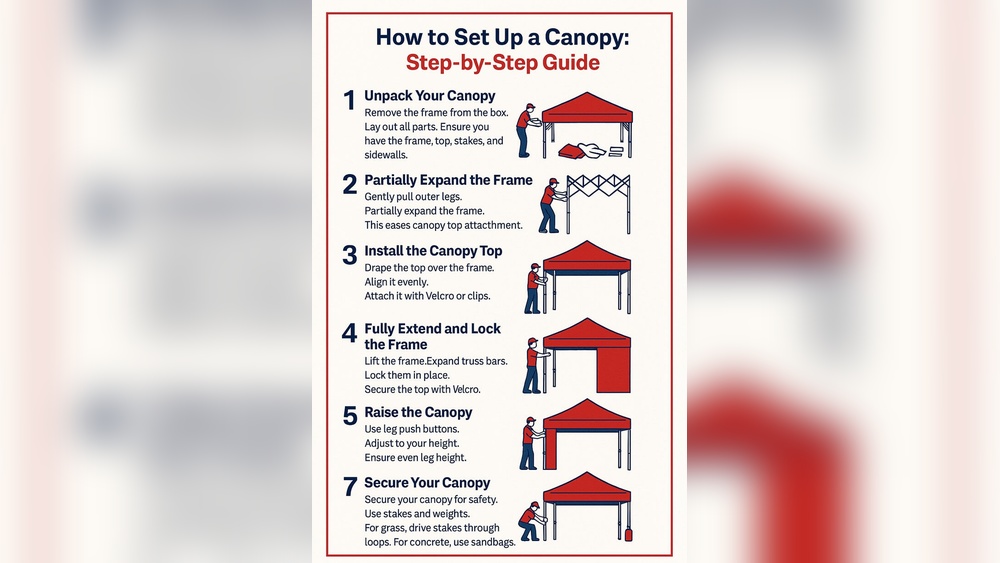 How to Set Up a Canopy:
Step-by-Step Guide

1 Unpack Your Canopy
Remove the frame from the box. Lay out all parts. Ensure you have the frame, top, stakes, and sidewalls.

2 Partially Expand the Frame
Gently pull outer legs. Partially expand the frame. This eases canopy top attachment.

3 Install the Canopy Top
Drape the top over the frame. Align it evenly. Attach it with Velcro or clips.

4 Fully Extend and Lock the Frame
Lift the frame.Expand truss bars. Lock them in place. Secure the top with Velcro.

5 Raise the Canopy
Use leg push buttons. Adjust to your height. Ensure even leg height.

7 Secure Your Canopy
Secure your canopy for safety. Use stakes and weights. For grass, drive stakes through loops. For concrete, use sandbags.